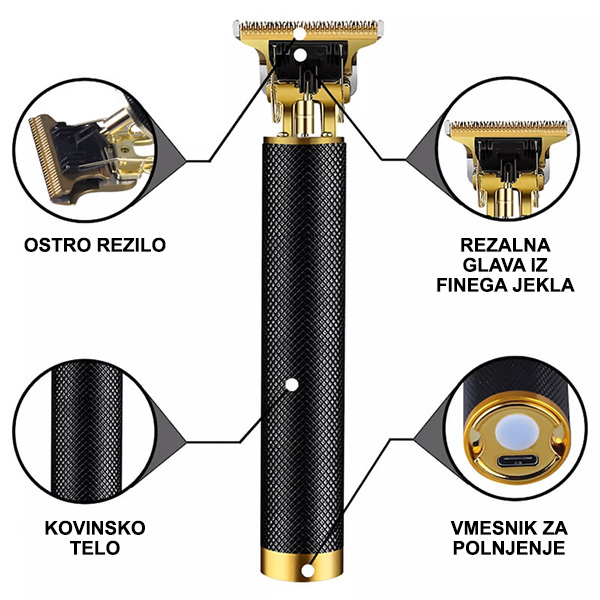 OSTRO REZILO

REZALNA GLAVA IZ FINEGA JEKLA

KOVINSKO TELO

VMESNIK ZA POLNJENJE